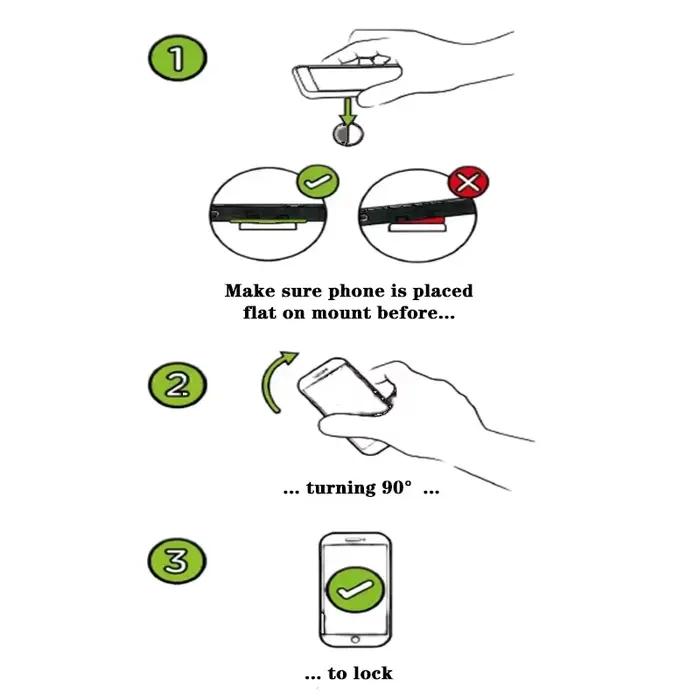 1

Make sure phone is placed flat on mount before...

2

... turning 90° ...

3

... to lock