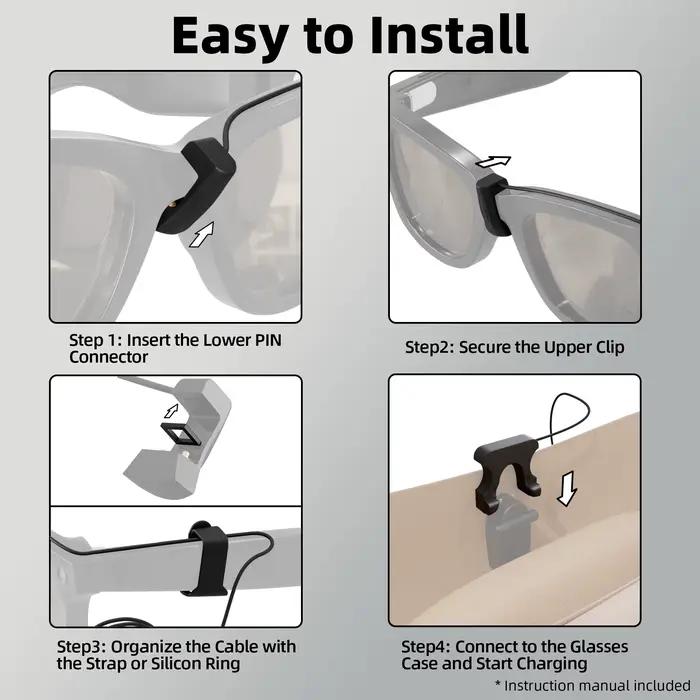 Easy to Install

Step 1: Insert the Lower PIN Connector

Step2: Secure the Upper Clip

Step3: Organize the Cable with the Strap or Silicon Ring

Step4: Connect to the Glasses Case and Start Charging

* Instruction manual included